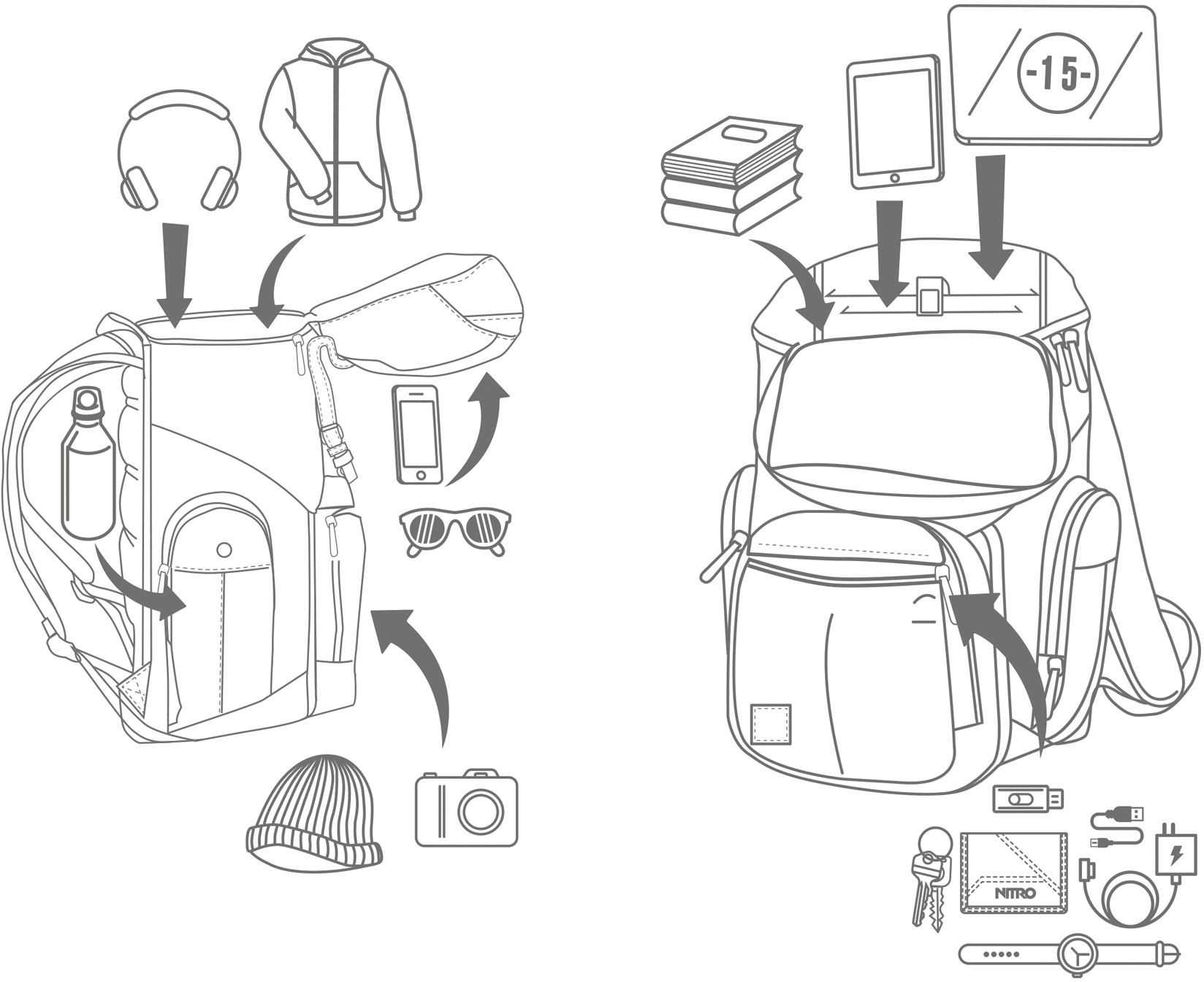 -15-

NITRO