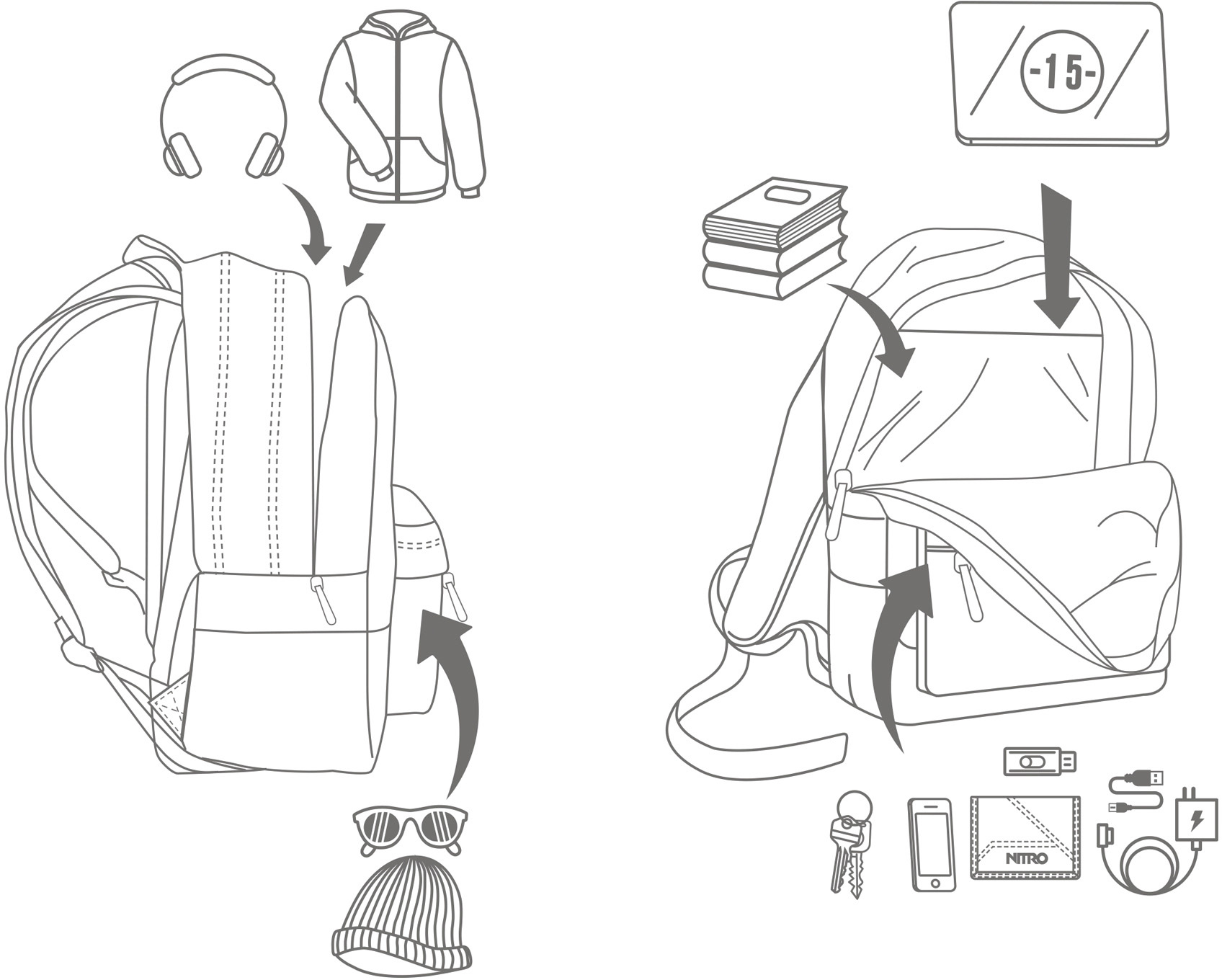 -15-

NITRO